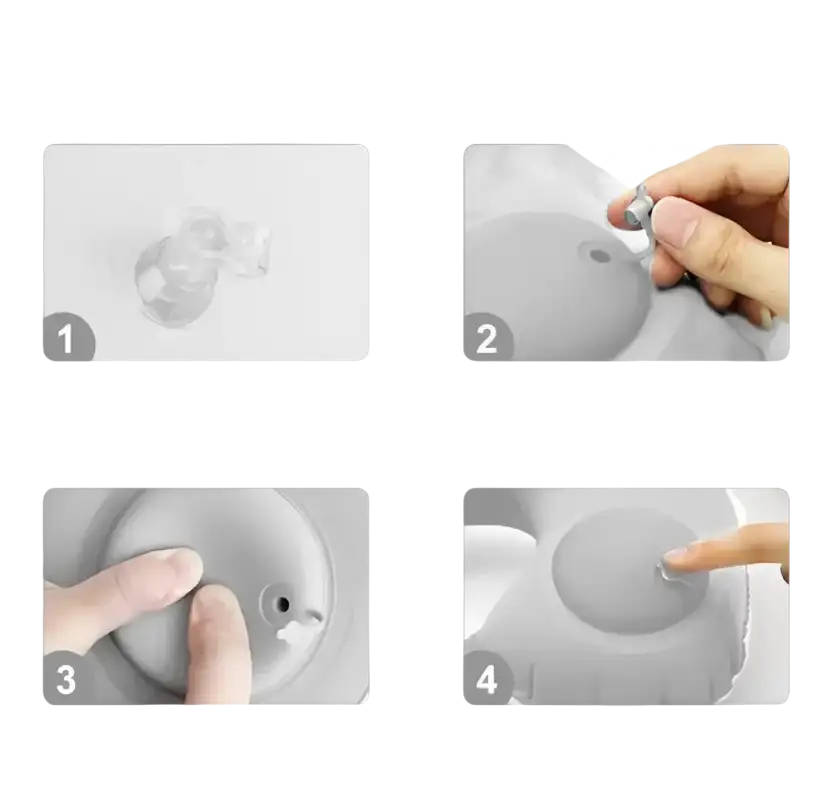 1

2

3

4