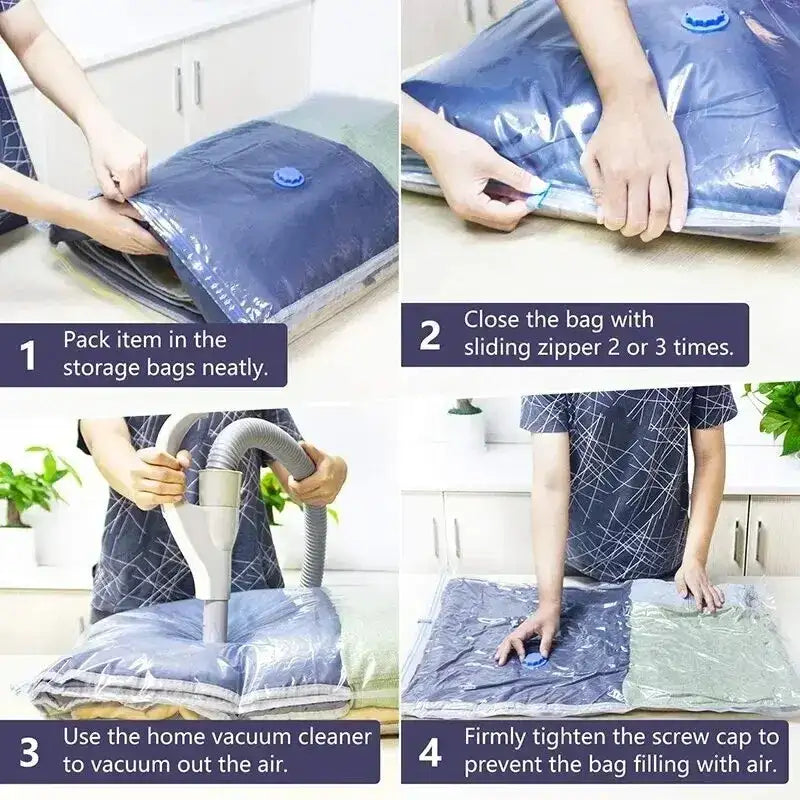 1 Pack item in the storage bags neatly.

2 Close the bag with sliding zipper 2 or 3 times.

3 Use the home vacuum cleaner to vacuum out the air.

4 Firmly tighten the screw cap to prevent the bag filling with air.