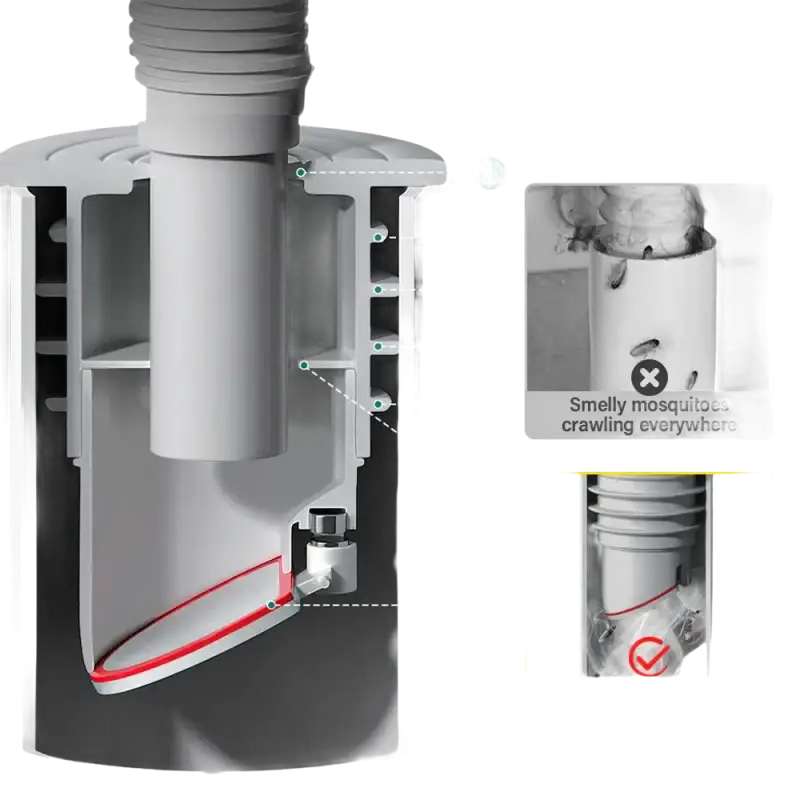 Smelly mosquitoes crawling everywhere