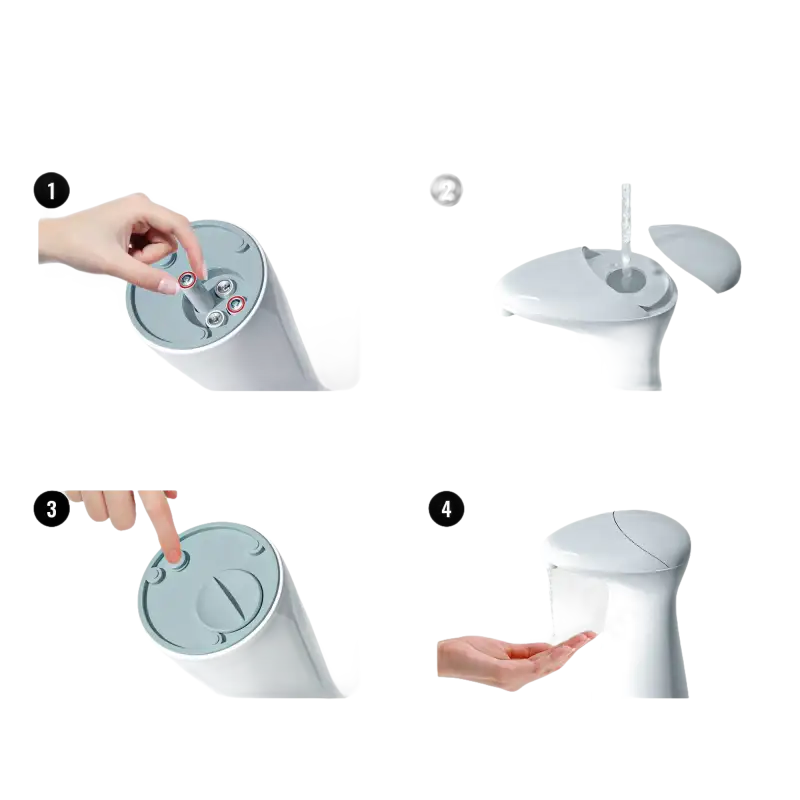 1

2

3

4