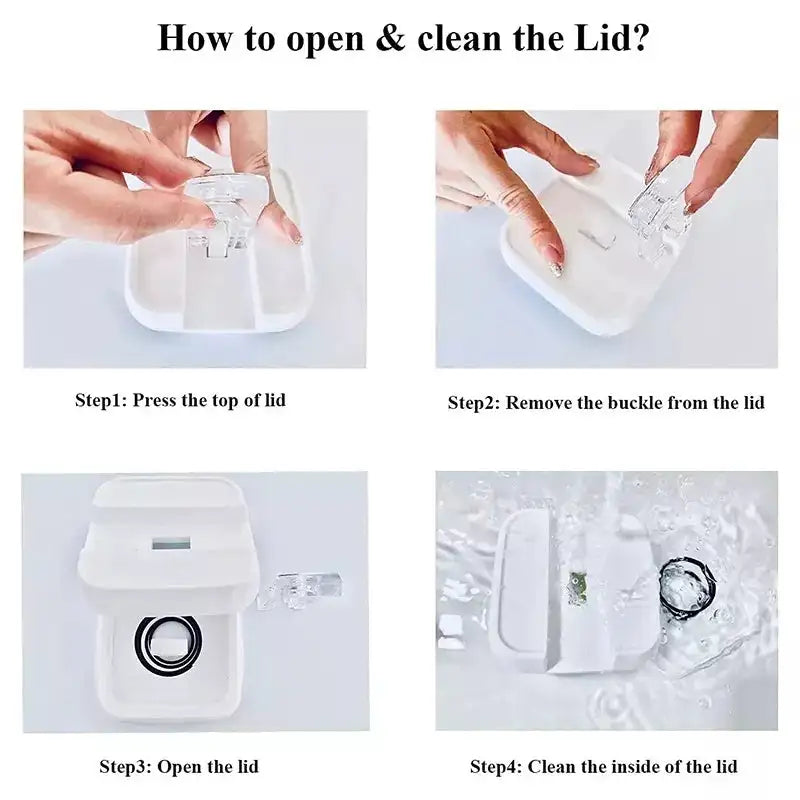 How to open & clean the Lid?

Step1: Press the top of lid

Step2: Remove the buckle from the lid

Step3: Open the lid

Step4: Clean the inside of the lid