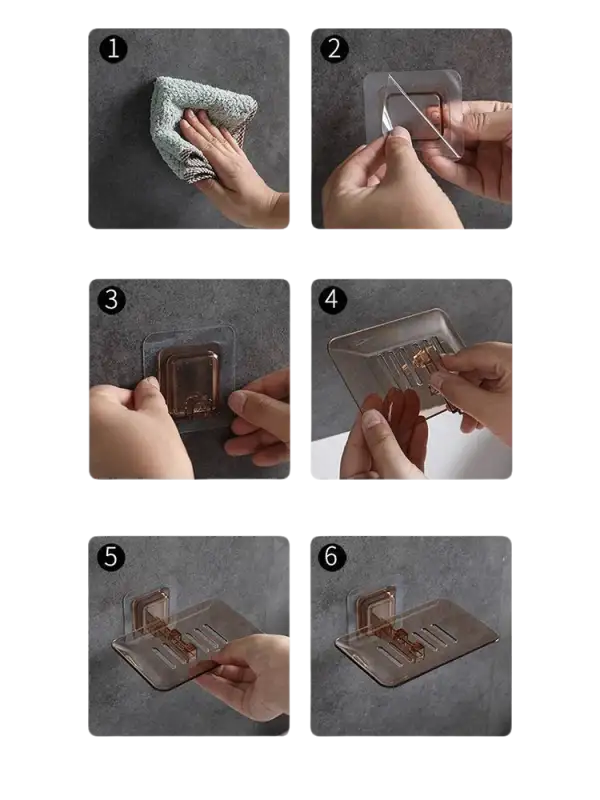 1

2

3

4

5

6