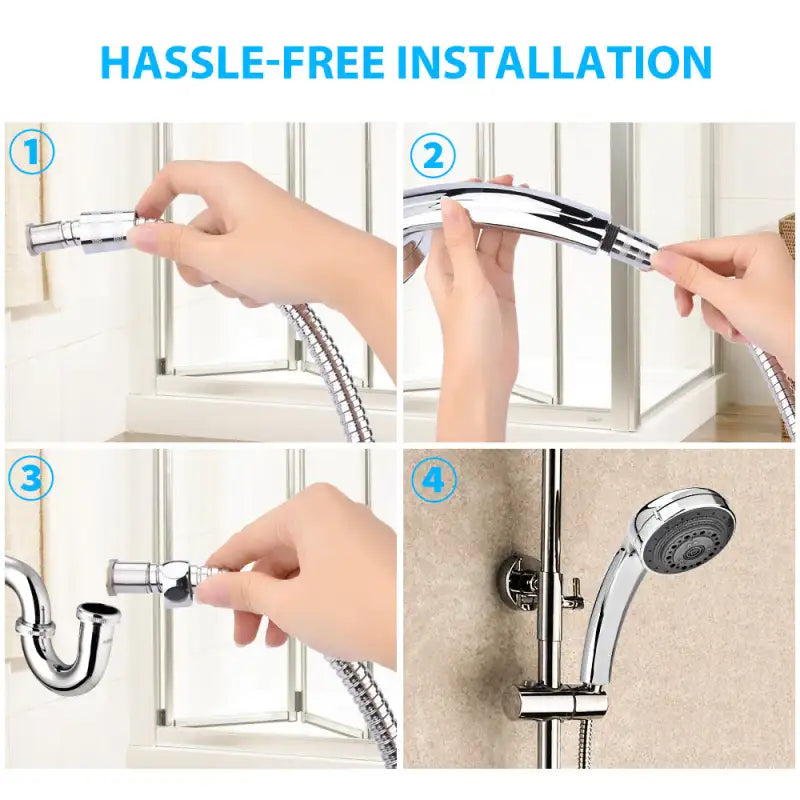 HASSLE-FREE INSTALLATION

1

2

3

4