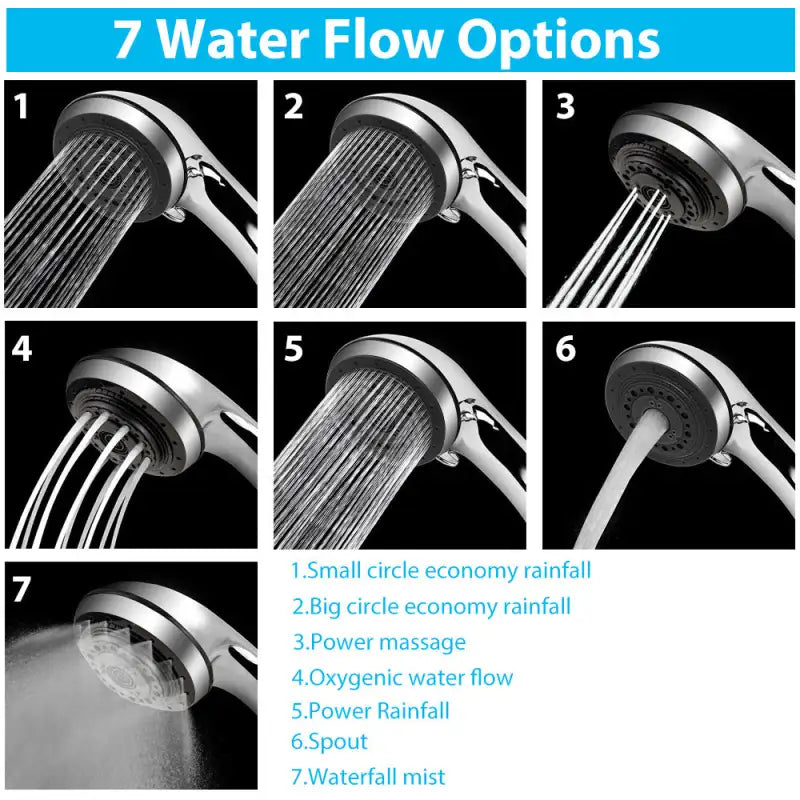 7 Water Flow Options

1

2

3

4

5

6

7

1.Small circle economy rainfall
2.Big circle economy rainfall
3.Power massage
4.Oxygenic water flow
5.Power Rainfall
6.Spout
7.Waterfall mist