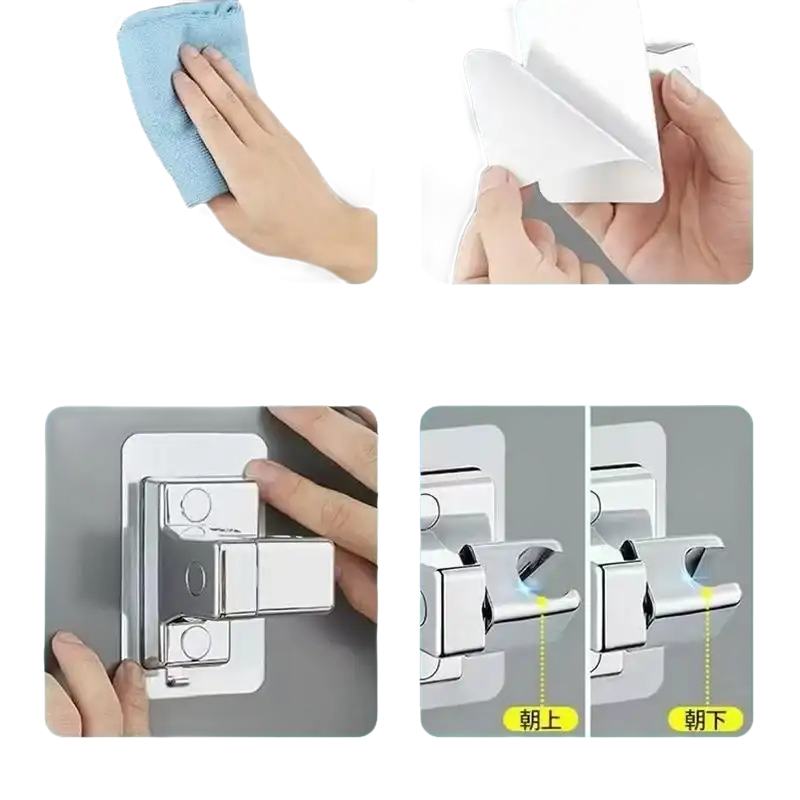 朝上

朝下