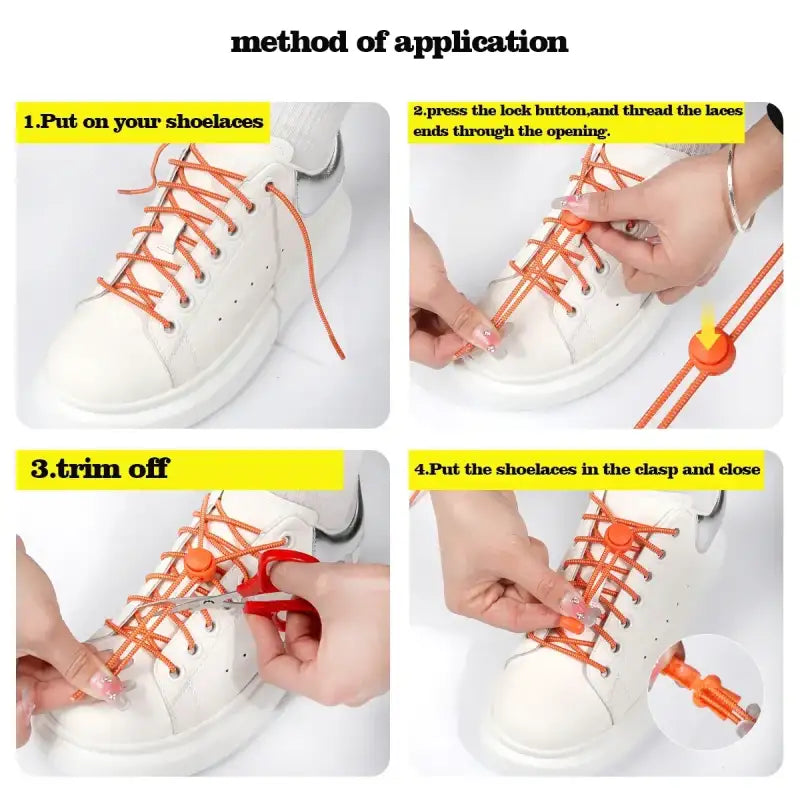 method of application

1.Put on your shoelaces

2.press the lock button,and thread the laces ends through the opening.

3.trim off

4.Put the shoelaces in the clasp and close