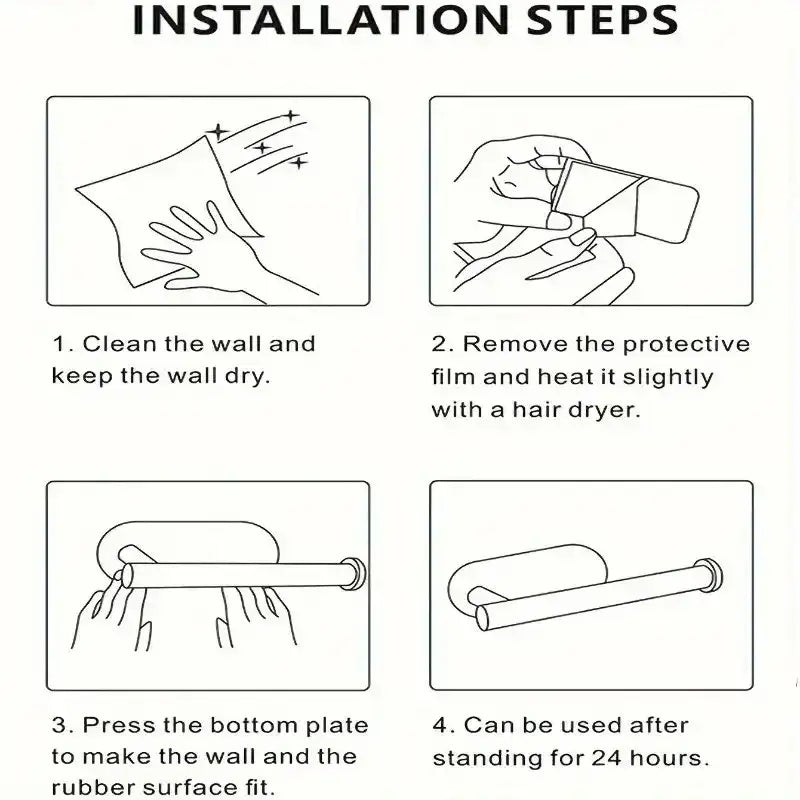 INSTALLATION STEPS

1. Clean the wall and keep the wall dry.

2. Remove the protective film and heat it slightly with a hair dryer.

3. Press the bottom plate to make the wall and the rubber surface fit.

4. Can be used after standing for 24 hours.