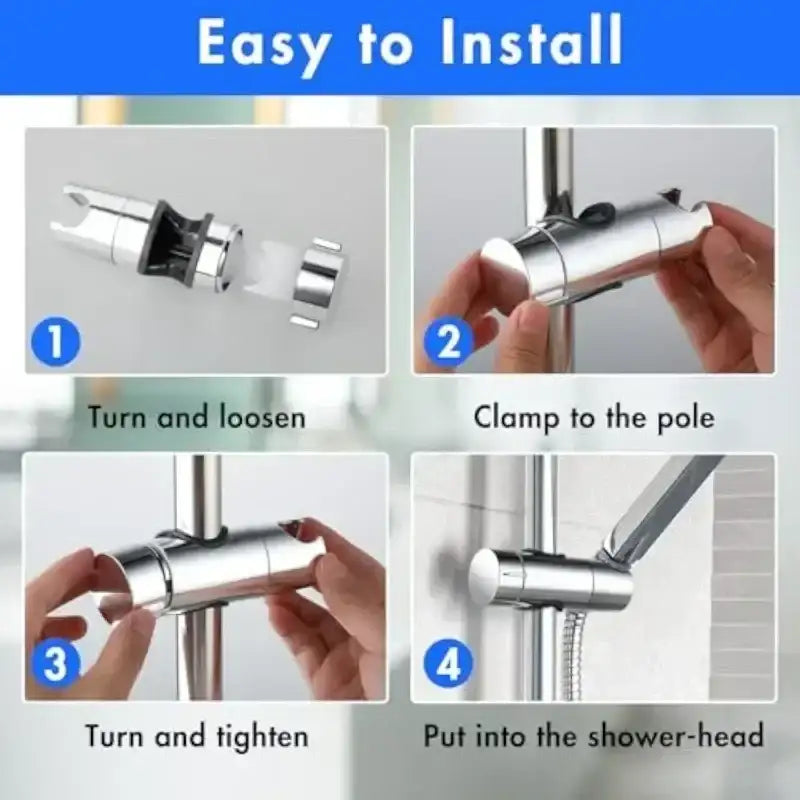 Easy to Install

1

Turn and loosen

2

Clamp to the pole

3

Turn and tighten

4

Put into the shower-head